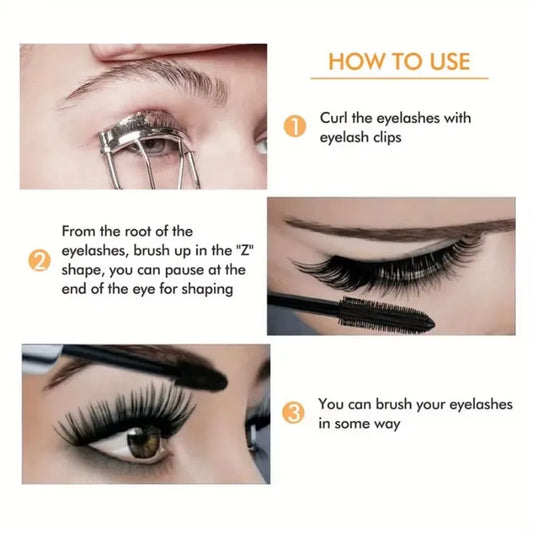 HOW TO USE

1 Curl the eyelashes with eyelash clips

2 From the root of the eyelashes, brush up in the "Z" shape, you can pause at the end of the eye for shaping

3 You can brush your eyelashes in some way