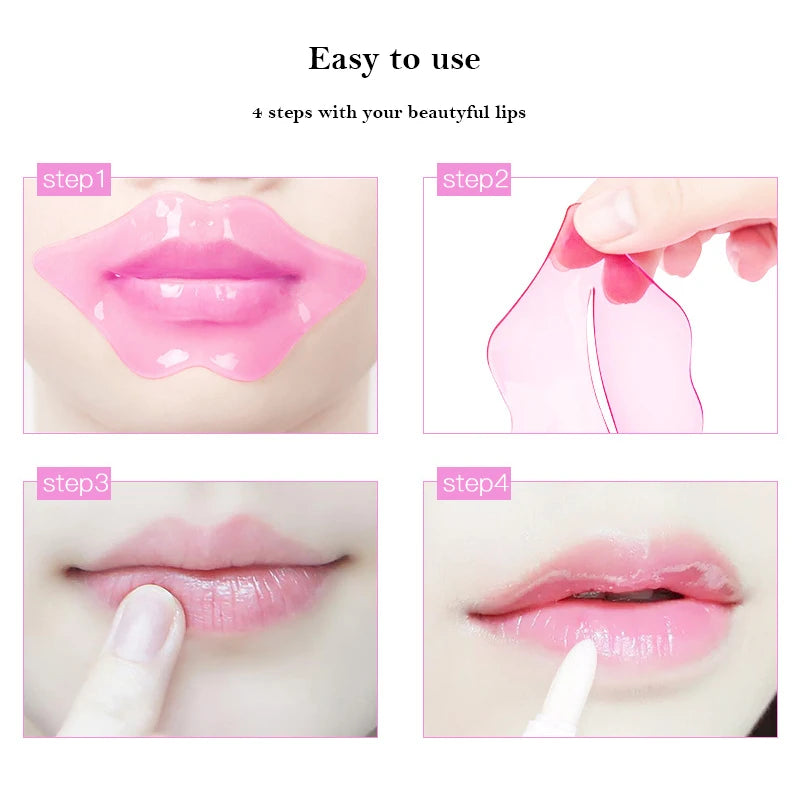 Easy to use

4 steps with your beautyful lips

step1

step2

step3

step4